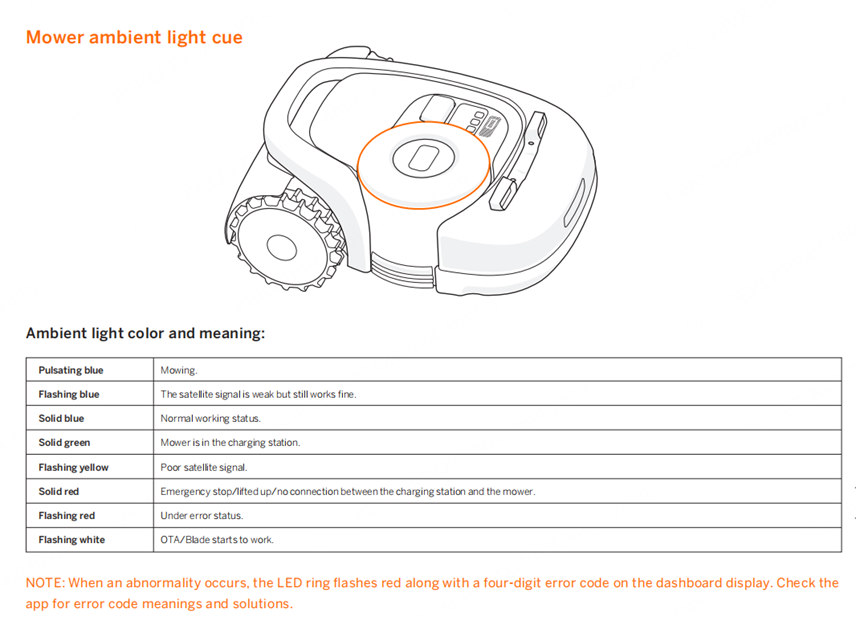 Mower ambient light cue

Ambient light color and meaning:

| Pulsating blue | Mowing. |
|---|---|
| Flashing blue | The satellite signal is weak but still works fine. |
| Solid blue | Normal working status. |
| Solid green | Mower is in the charging station. |
| Flashing yellow | Poor satellite signal. |
| Solid red | Emergency stop/lifted up/no connection between the charging station and the mower. |
| Flashing red | Under error status. |
| Flashing white | OTA/Blade starts to work. |

NOTE: When an abnormality occurs, the LED ring flashes red along with a four-digit error code on the dashboard display. Check the app for error code meanings and solutions.