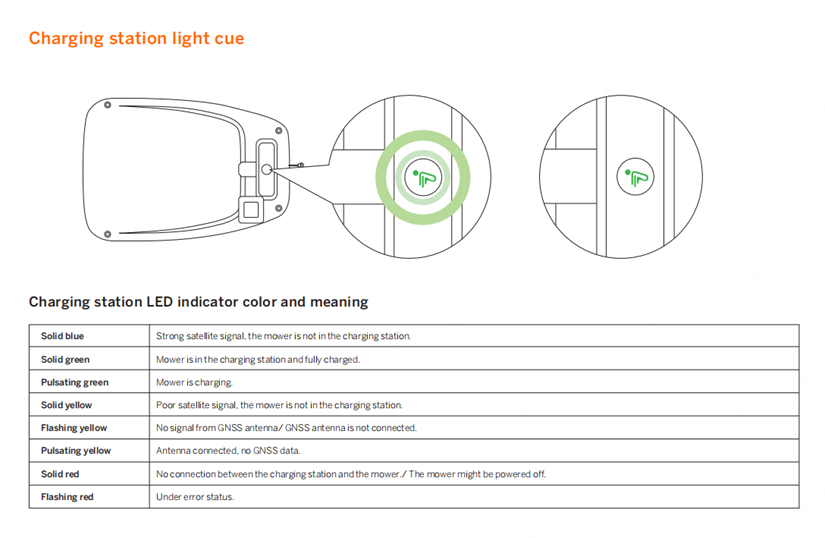 Charging station light cue

Charging station LED indicator color and meaning

| Solid blue | Strong satellite signal, the mower is not in the charging station. |
|---|---|
| Solid green | Mower is in the charging station and fully charged. |
| Pulsating green | Mower is charging. |
| Solid yellow | Poor satellite signal, the mower is not in the charging station. |
| Flashing yellow | No signal from GNSS antenna/ GNSS antenna is not connected. |
| Pulsating yellow | Antenna connected, no GNSS data. |
| Solid red | No connection between the charging station and the mower./ The mower might be powered off. |
| Flashing red | Under error status. |