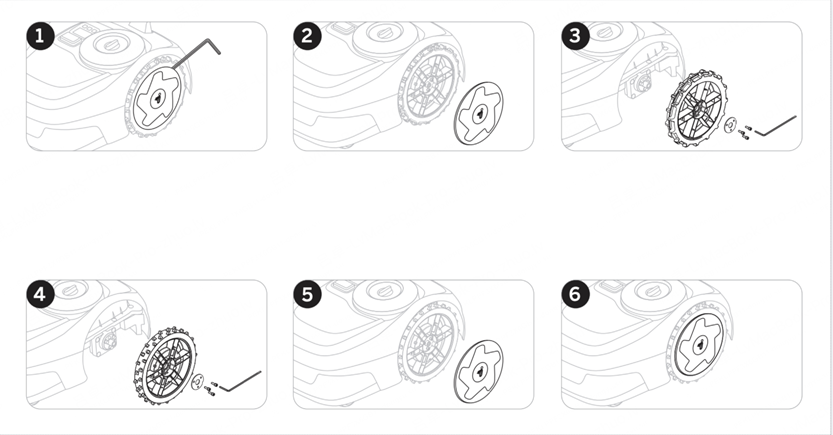 1

2

3

4

5

6