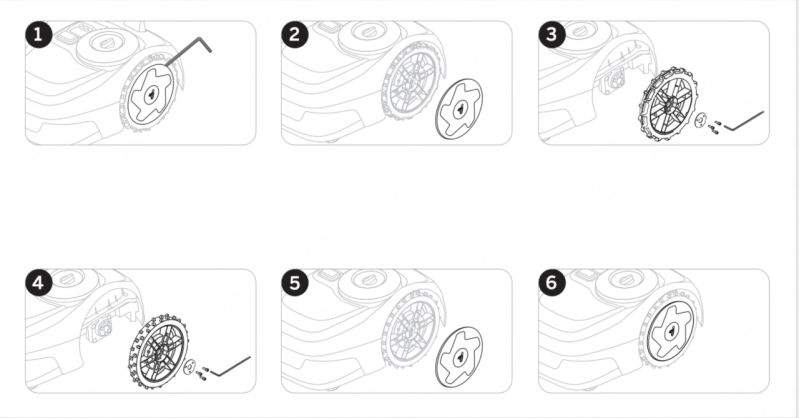 1

2

3

4

5

6