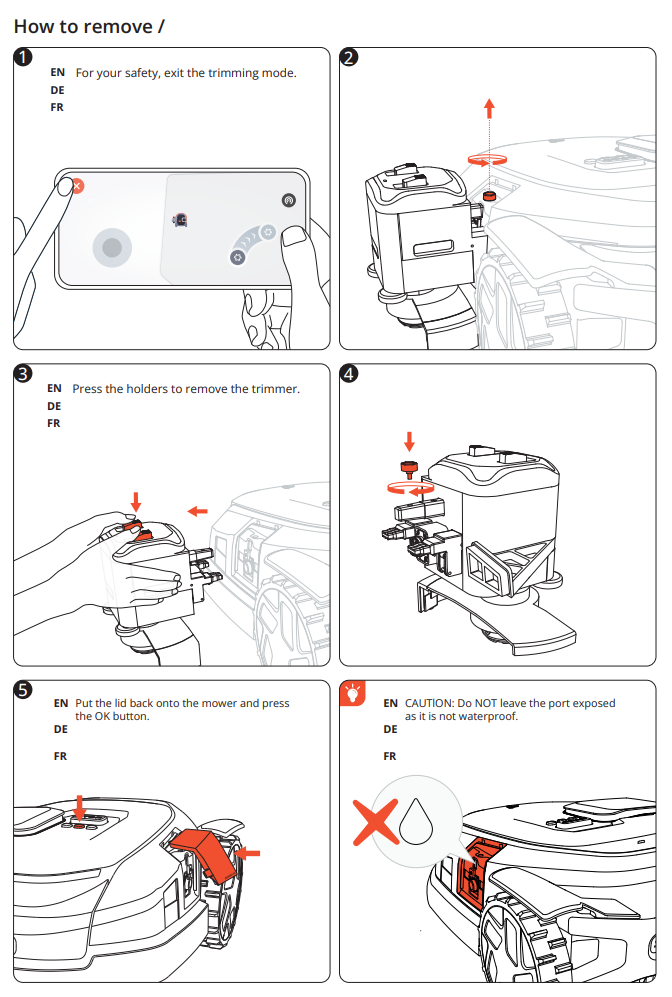 How to remove /

1
EN For your safety, exit the trimming mode.
DE
FR

2

3
EN Press the holders to remove the trimmer.
DE
FR

4

5
EN Put the lid back onto the mower and press the OK button.
DE
FR

EN CAUTION: Do NOT leave the port exposed as it is not waterproof.
DE
FR