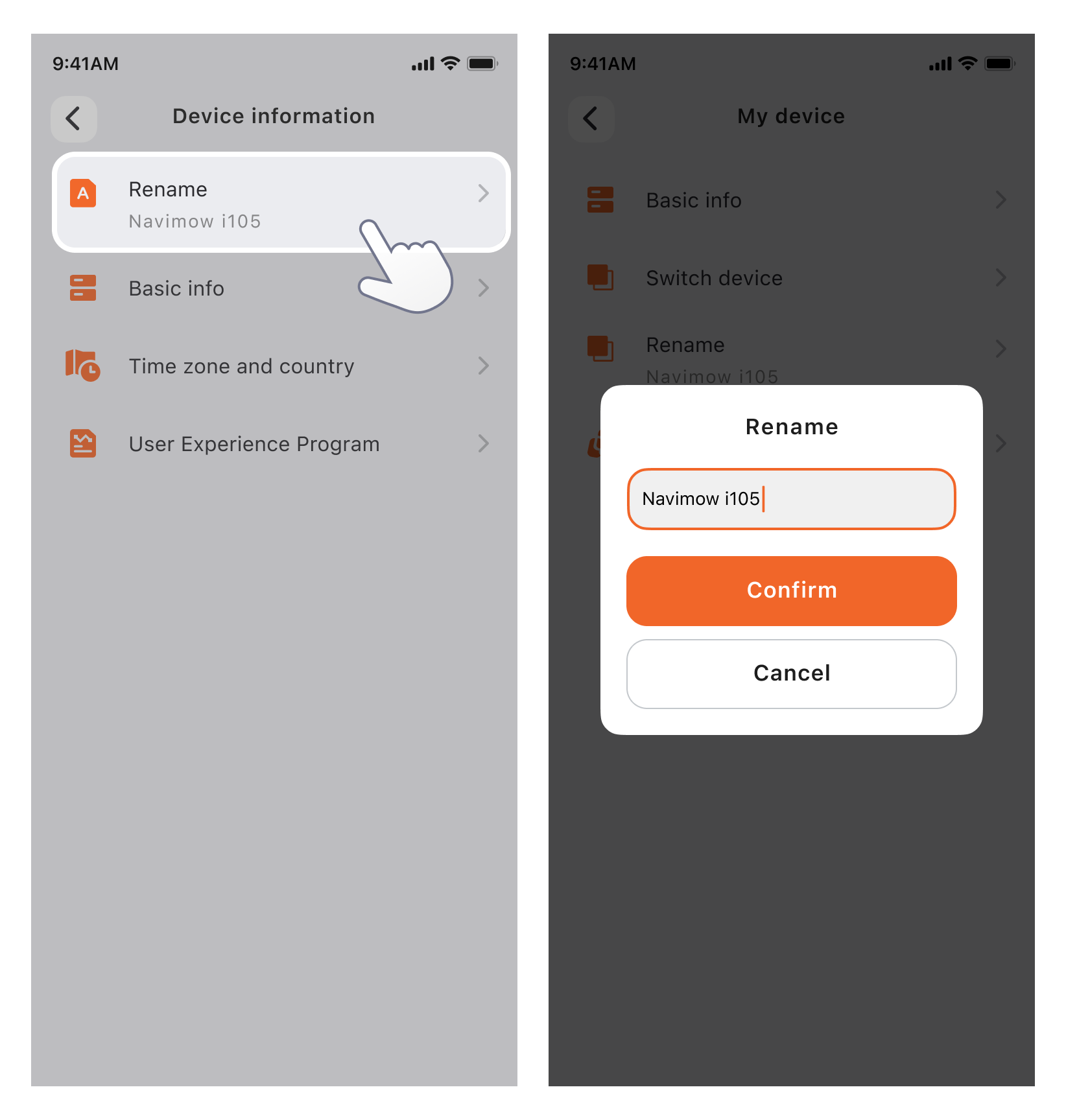 9:41AM

Device information

A Rename
Navimow i105

Basic info

Time zone and country

User Experience Program

9:41AM

My device

Basic info

Switch device

Rename
Navimow i105

Rename

Navimow i105

Confirm

Cancel