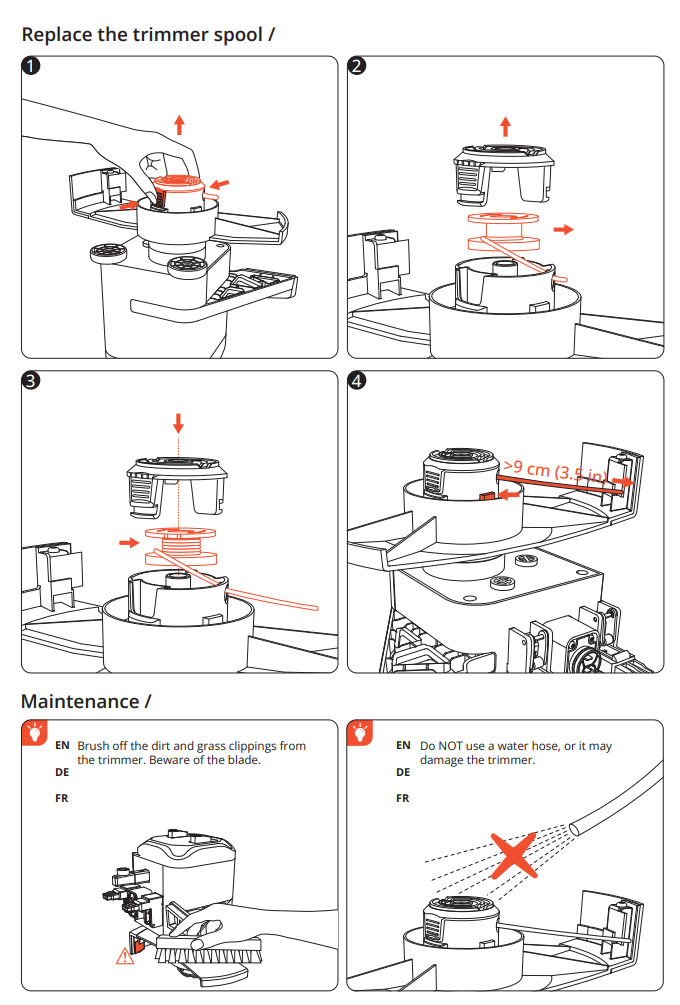 Replace the trimmer spool /

1

2

3

4

>9 cm (3.5 in)

Maintenance /

EN Brush off the dirt and grass clippings from the trimmer. Beware of the blade.
DE
FR

EN Do NOT use a water hose, or it may damage the trimmer.
DE
FR